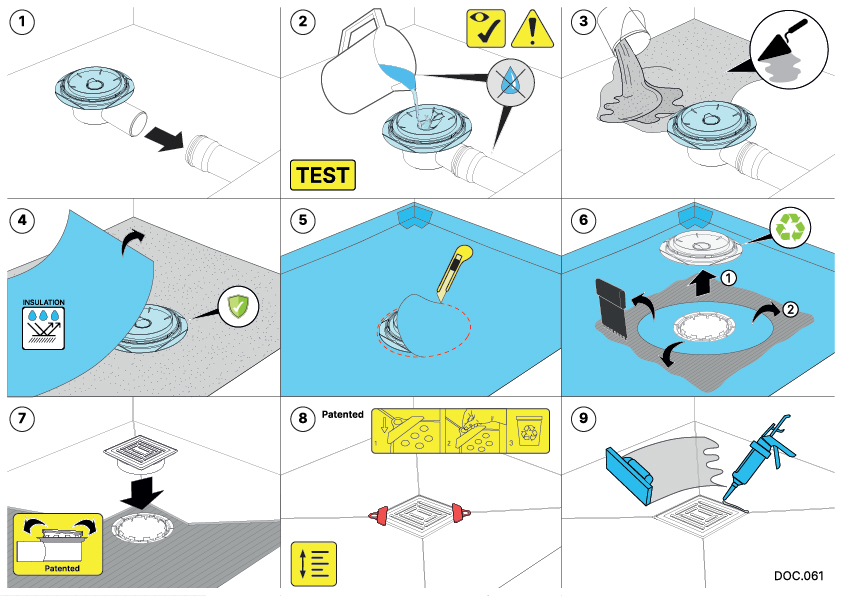 1

2

TEST

3

4

INSULATION

5

6

1

2

7

Patented

8

Patented

1

2

3

9

DOC.061