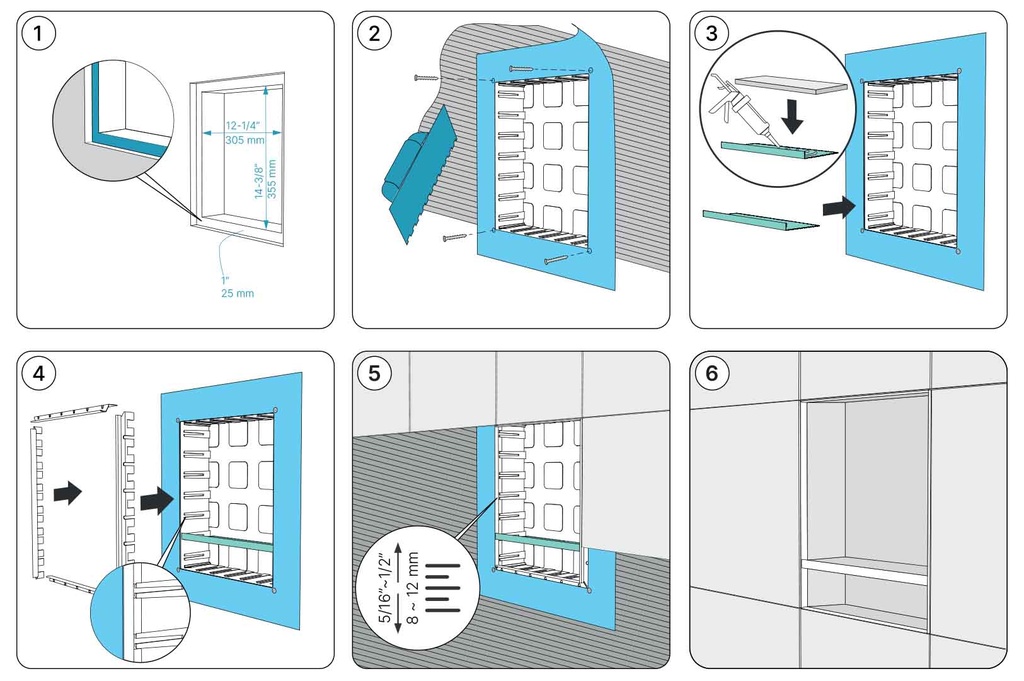 1

12-1/4"
305 mm

14-3/8"
355 mm

1"
25 mm

2

3

4

5

5/16"~1/2"
8 ~ 12 mm

6